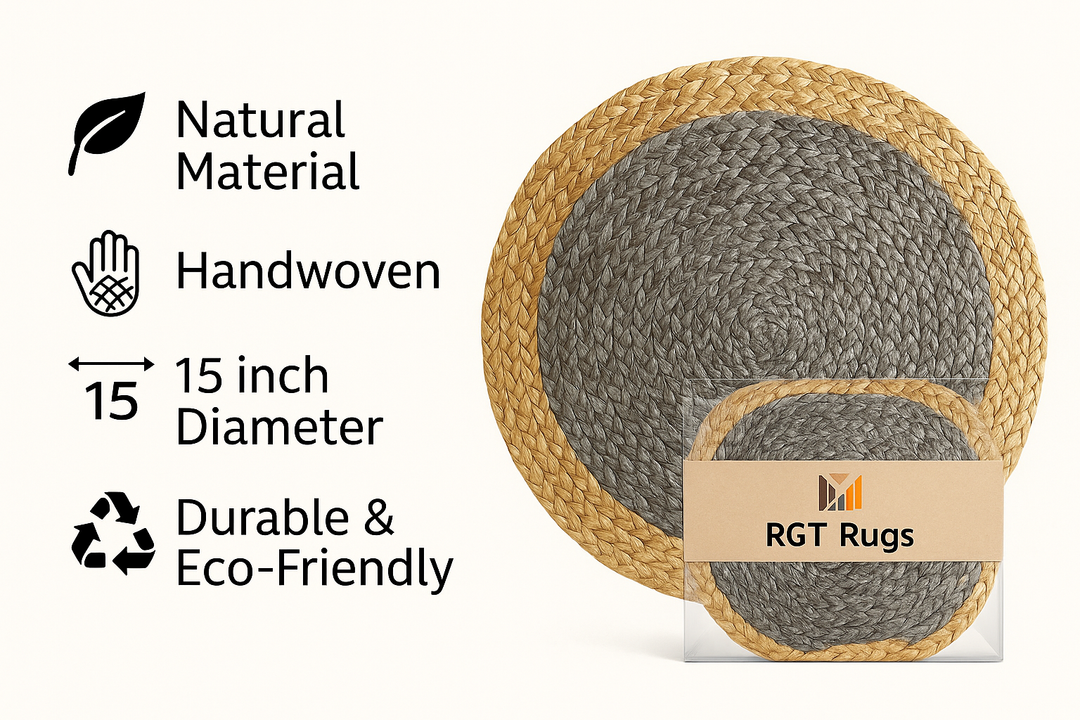 Natural Material

Handwoven

15

15 inch Diameter

Durable & Eco-Friendly

RGT Rugs