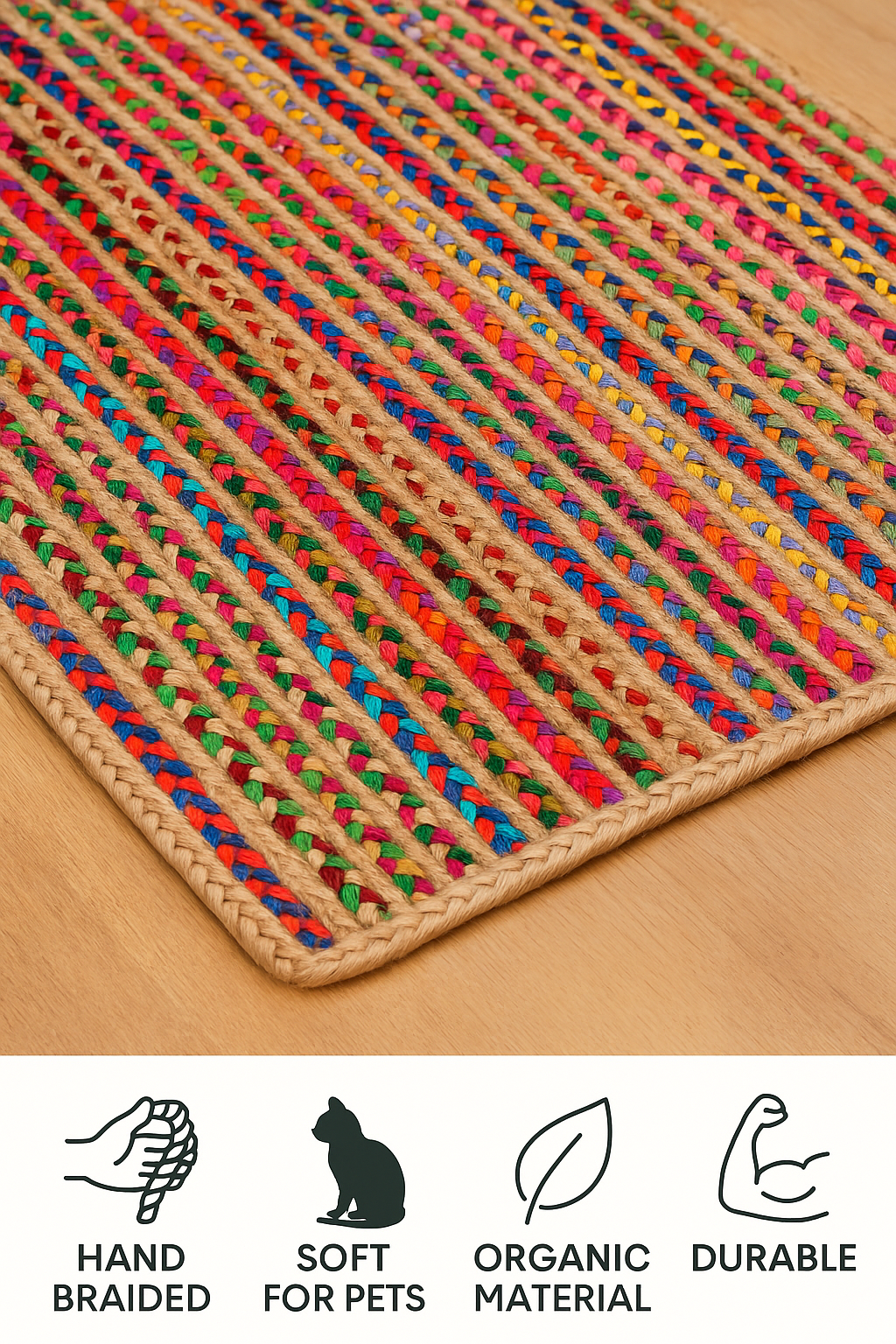 HAND BRAIDED

SOFT FOR PETS

ORGANIC MATERIAL

DURABLE