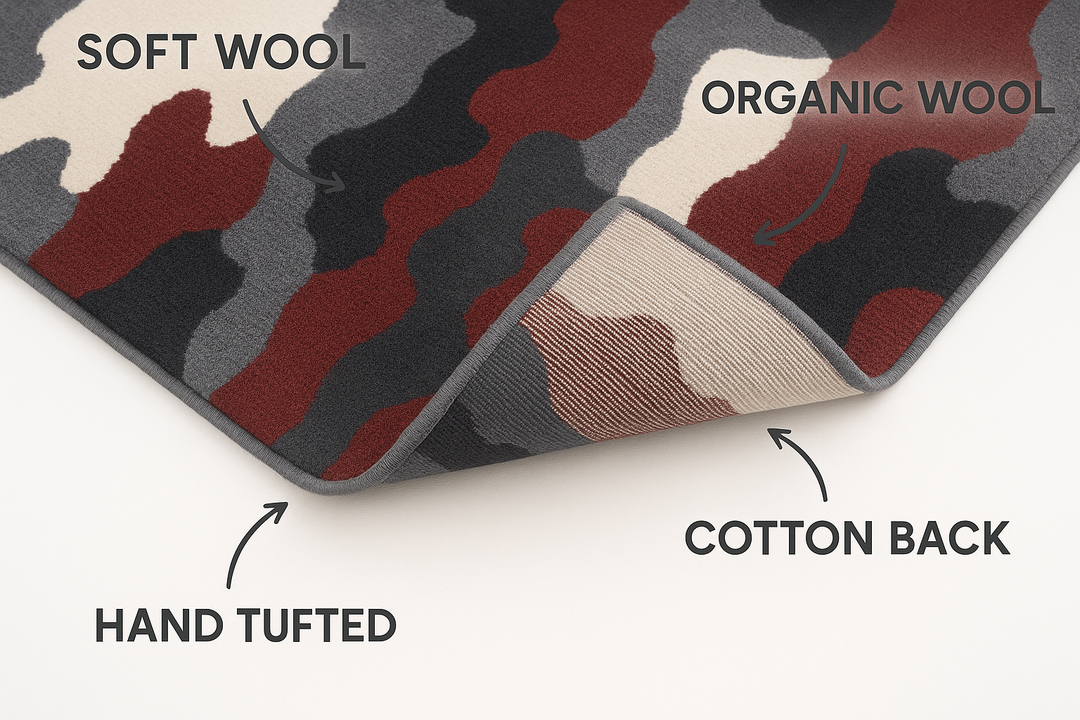 SOFT WOOL

ORGANIC WOOL

COTTON BACK

HAND TUFTED