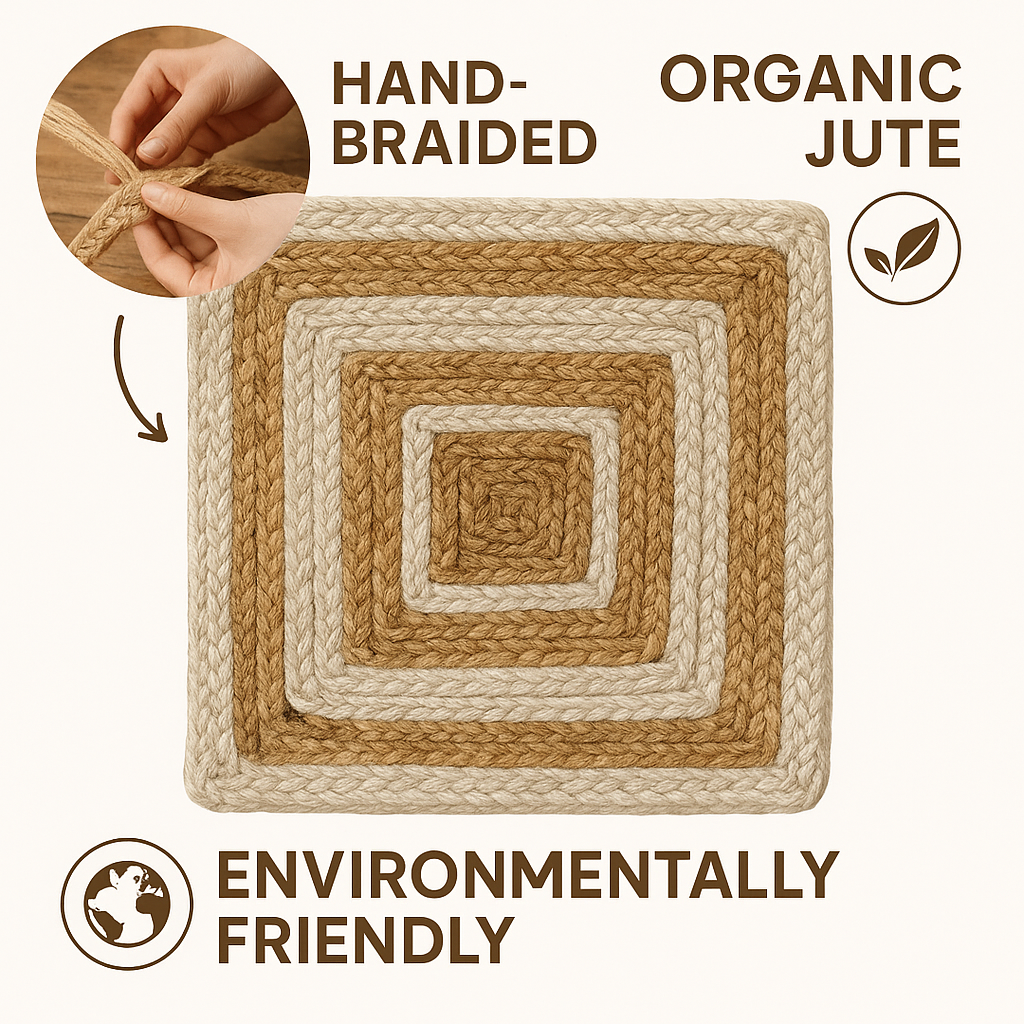 HAND-BRAIDED

ORGANIC JUTE

ENVIRONMENTALLY FRIENDLY